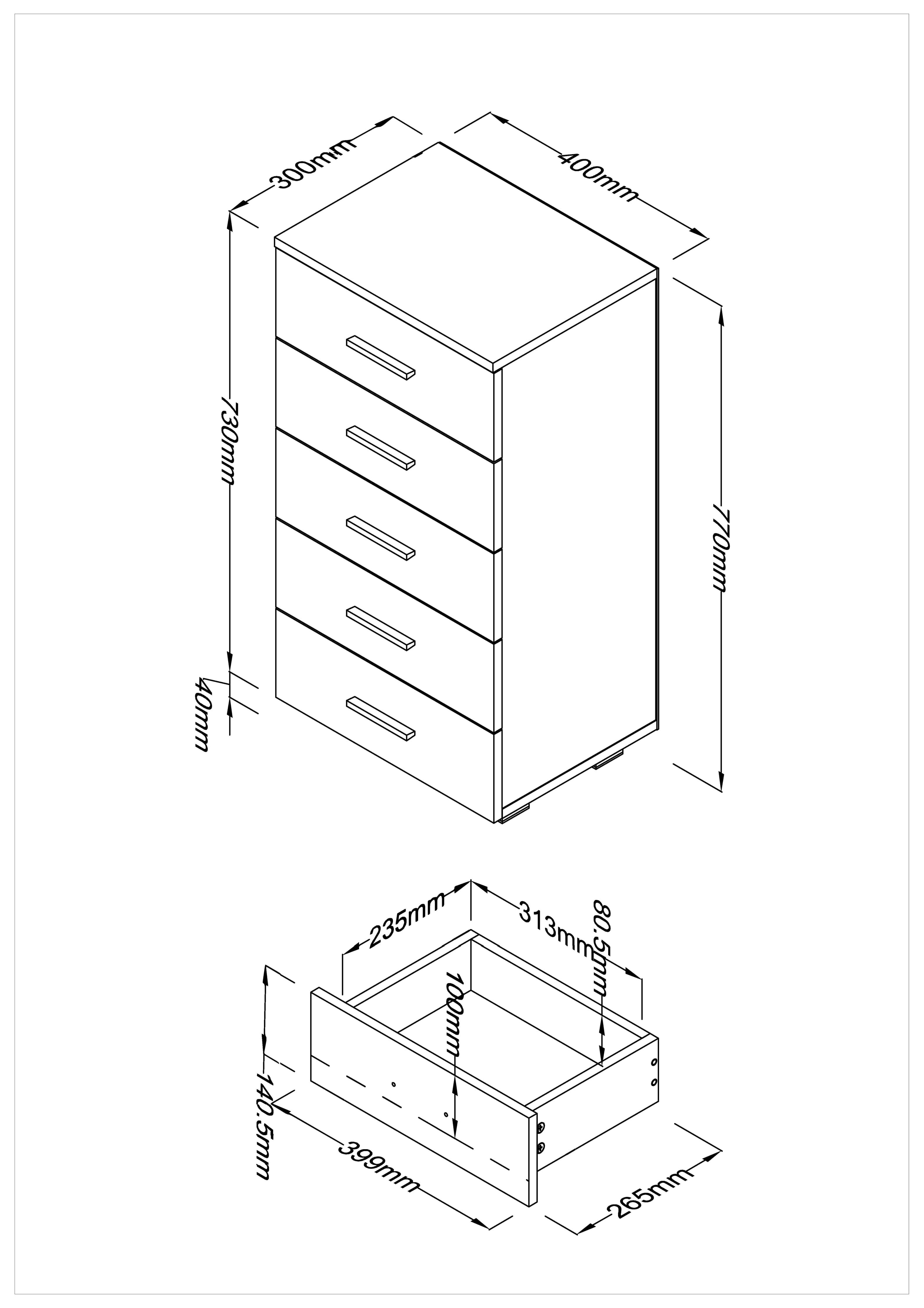 300mm
400mm
730mm
770mm
40mm
235mm
313mm
80.5mm
100mm
140.5mm
399mm
265mm