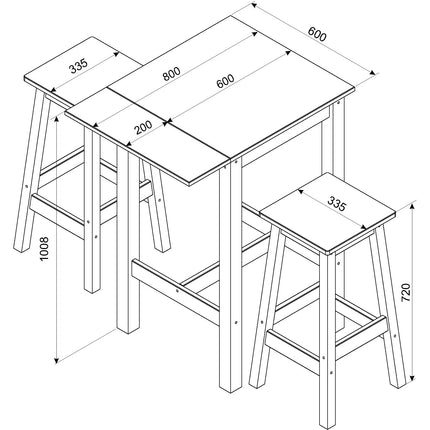 600
335
800
600
200
335
1008
720