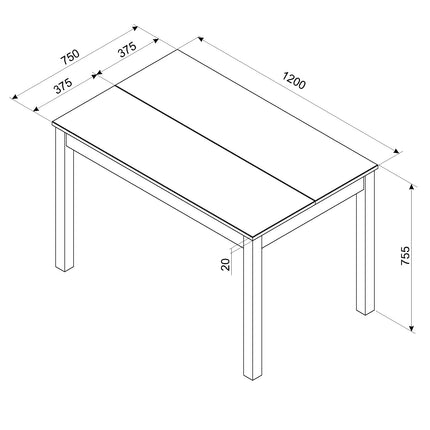 750
375
375
1200
20
755