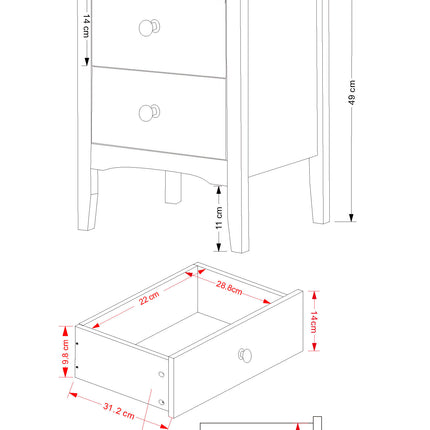 14 cm
49 cm
11 cm
22 cm
28.8cm
14cm
9.8 cm
31.2 cm