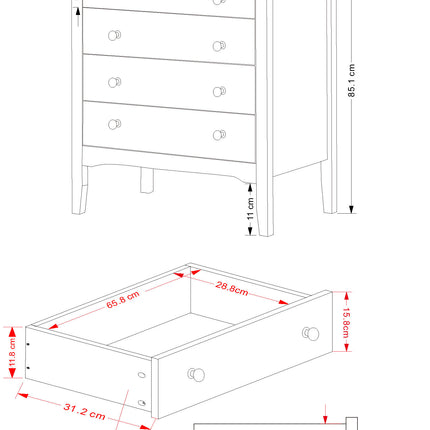 85.1 cm
11 cm
65.8 cm
28.8cm
15.8cm
11.8 cm
31.2 cm